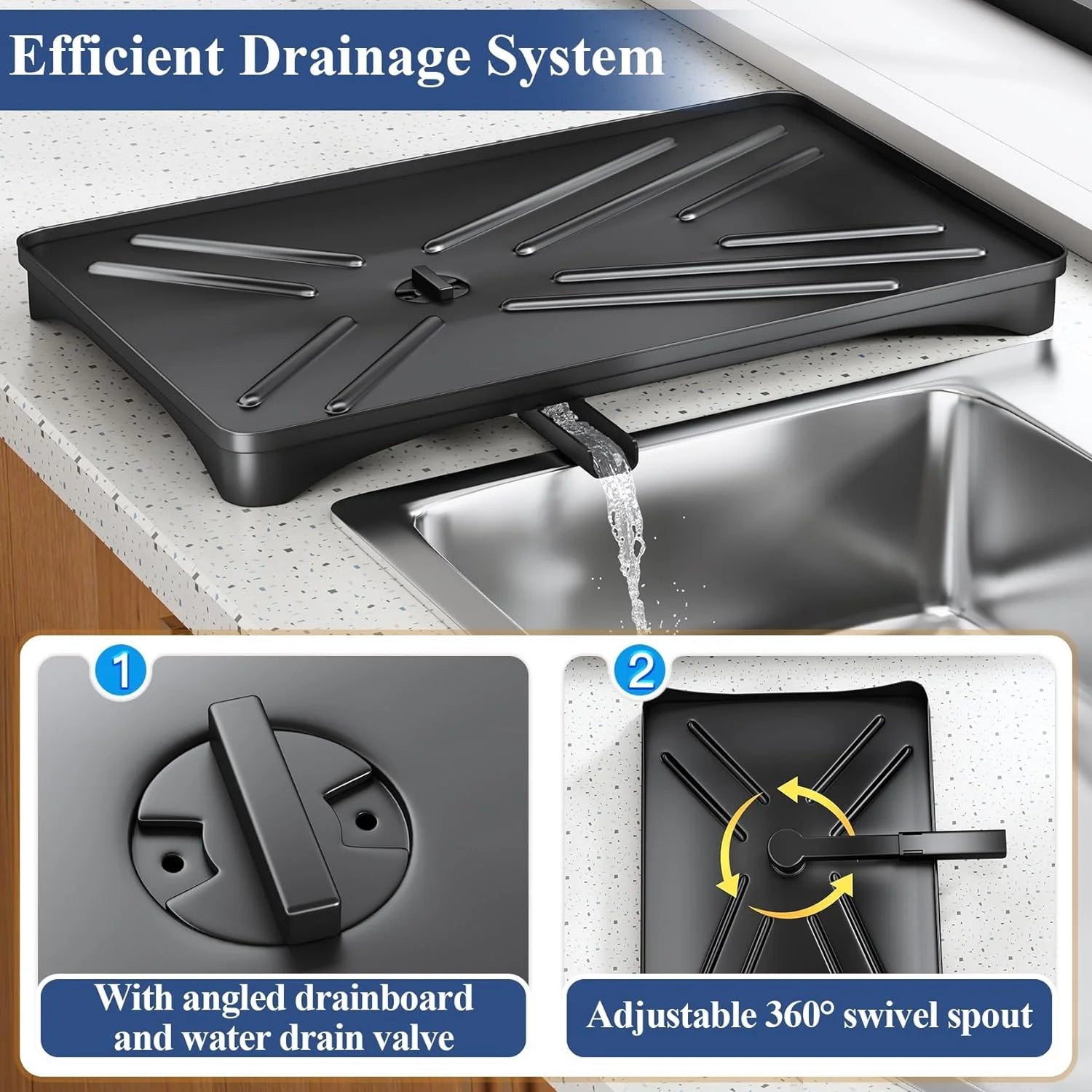 Efficient Drainage System

1

With angled drainboard and water drain valve

2

Adjustable 360° swivel spout