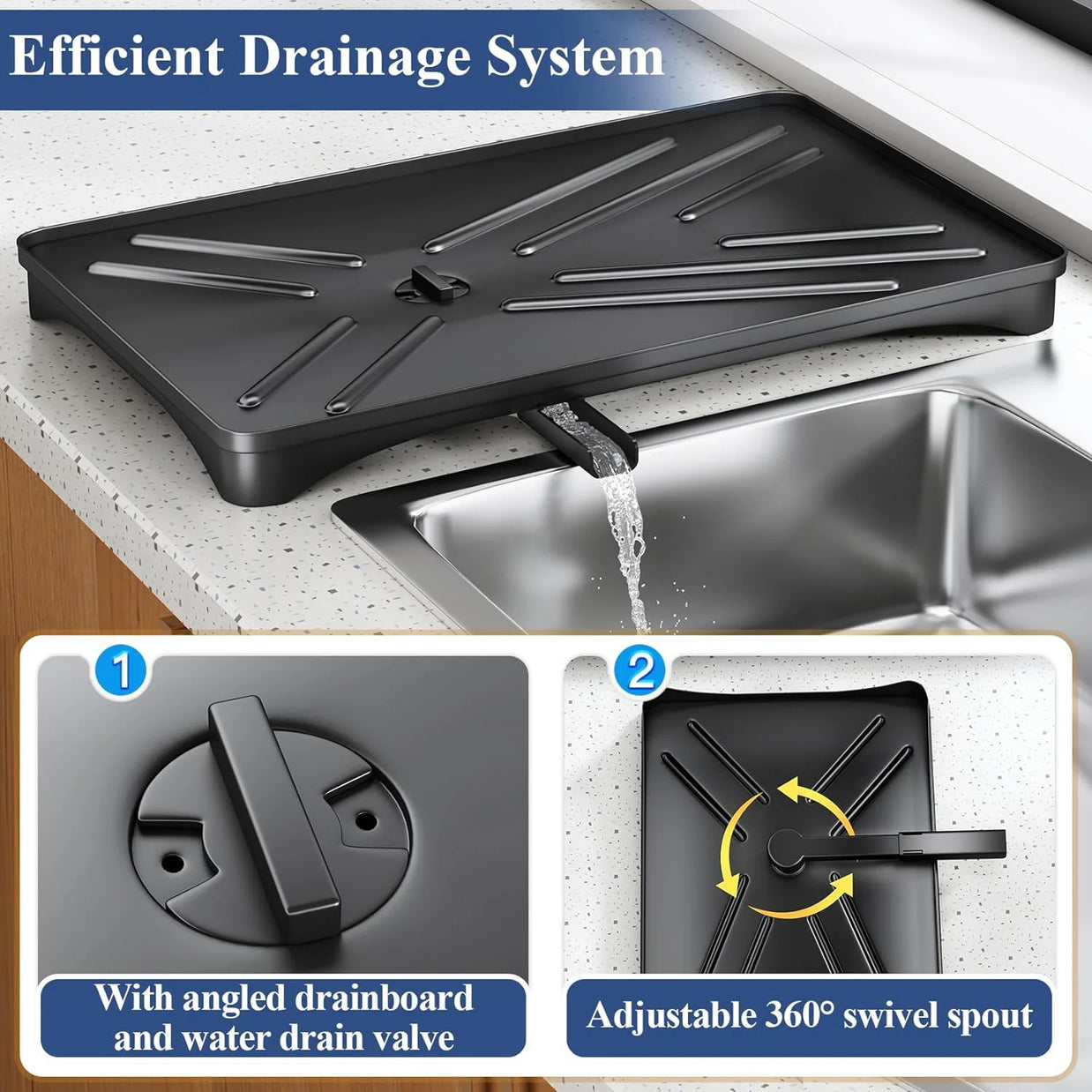 Efficient Drainage System

1

With angled drainboard and water drain valve

2

Adjustable 360° swivel spout